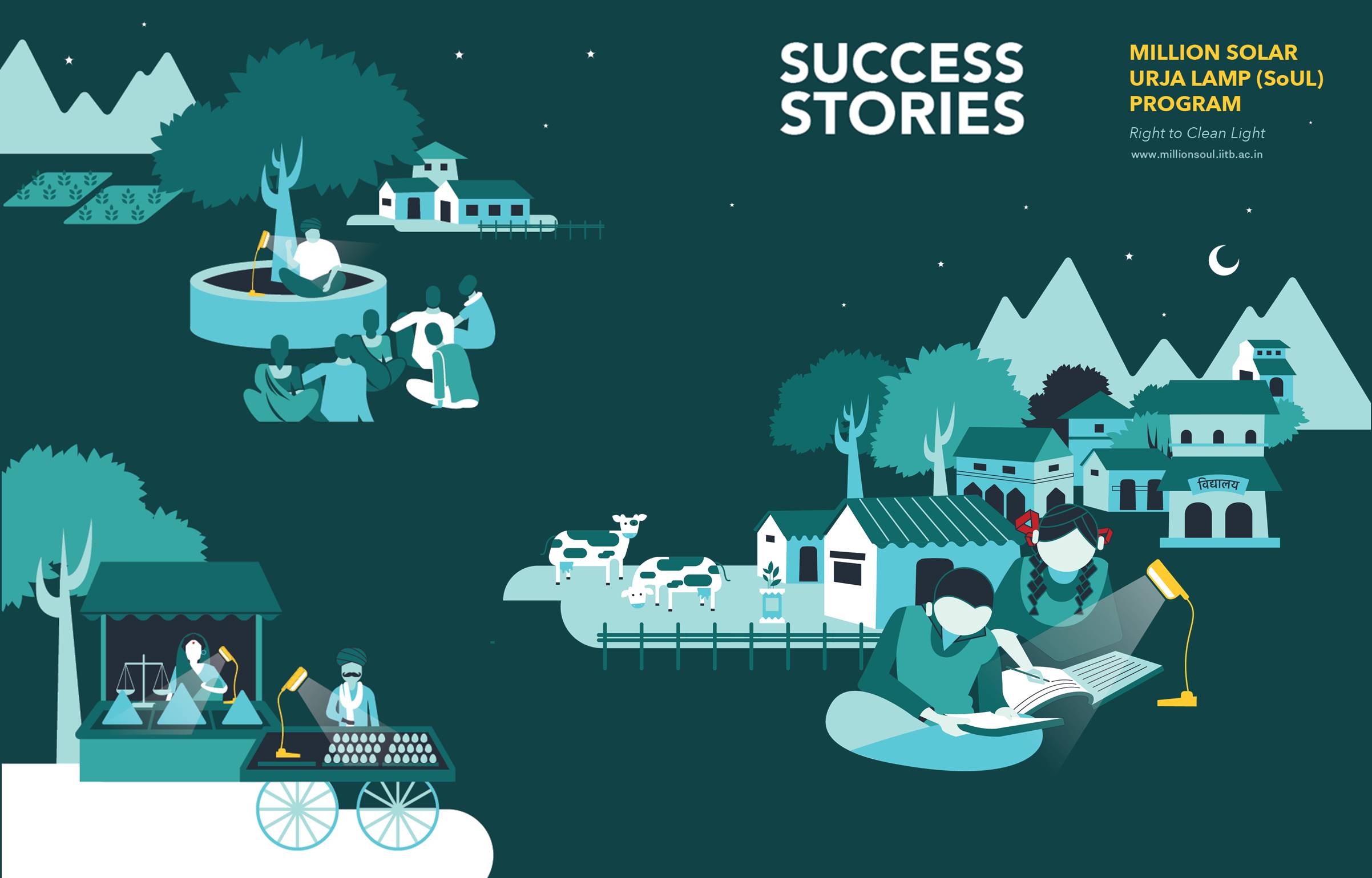 SUCCESS STORIES

MILLION SOLAR URJA LAMP (SoUL) PROGRAM

Right to Clean Light

www.millionsoul.iitb.ac.in

विद्यालय